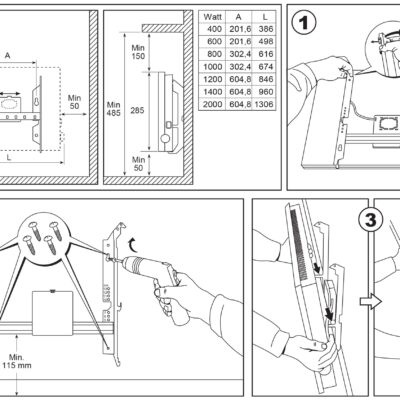 A

Min
50

L

Min
150

Min
485

285

Min
50

| Watt | A | L |
|---|---|---|
| 400 | 201,6 | 386 |
| 600 | 201,6 | 498 |
| 800 | 302,4 | 616 |
| 1000 | 302,4 | 674 |
| 1200 | 604,8 | 846 |
| 1400 | 604,8 | 960 |
| 2000 | 604,8 | 1306 |

1

Min.
115 mm

3